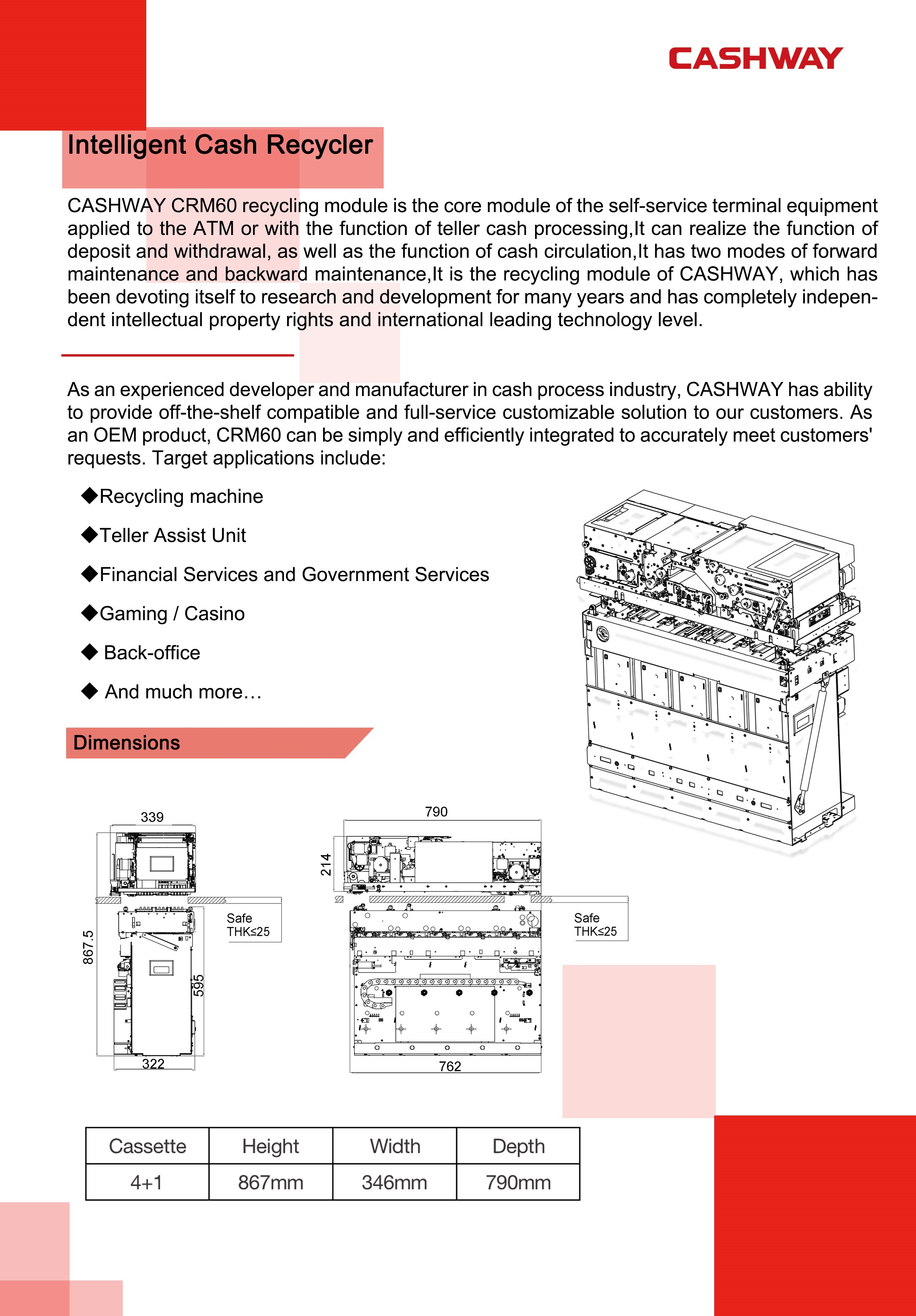 CASHWAY

Intelligent Cash Recycler

CASHWAY CRM60 recycling module is the core module of the self-service terminal equipment applied to the ATM or with the function of teller cash processing,It can realize the function of deposit and withdrawal, as well as the function of cash circulation,It has two modes of forward maintenance and backward maintenance,It is the recycling module of CASHWAY, which has been devoting itself to research and development for many years and has completely independent intellectual property rights and international leading technology level.

As an experienced developer and manufacturer in cash process industry, CASHWAY has ability to provide off-the-shelf compatible and full-service customizable solution to our customers. As an OEM product, CRM60 can be simply and efficiently integrated to accurately meet customers' requests. Target applications include:

◆Recycling machine

◆Teller Assist Unit

◆Financial Services and Government Services

◆Gaming / Casino

◆ Back-office

◆ And much more…

Dimensions

339

867.5

595

322

Safe THK≤25

790

214

762

Safe THK≤25

| Cassette | Height | Width | Depth |
|---|---|---|---|
| 4+1 | 867mm | 346mm | 790mm |