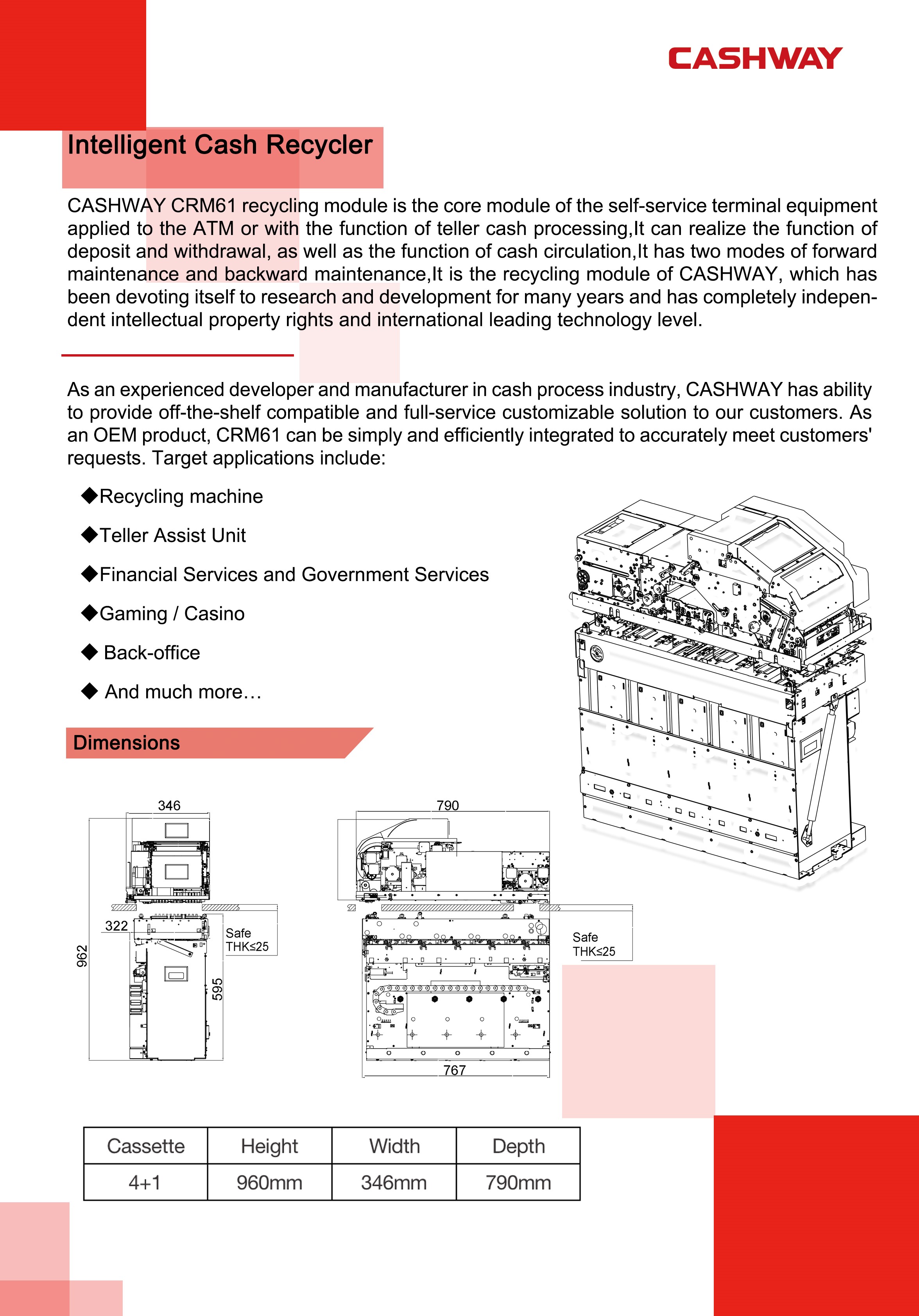 CASHWAY

Intelligent Cash Recycler

CASHWAY CRM61 recycling module is the core module of the self-service terminal equipment applied to the ATM or with the function of teller cash processing,It can realize the function of deposit and withdrawal, as well as the function of cash circulation,It has two modes of forward maintenance and backward maintenance,It is the recycling module of CASHWAY, which has been devoting itself to research and development for many years and has completely independent intellectual property rights and international leading technology level.

As an experienced developer and manufacturer in cash process industry, CASHWAY has ability to provide off-the-shelf compatible and full-service customizable solution to our customers. As an OEM product, CRM61 can be simply and efficiently integrated to accurately meet customers' requests. Target applications include:

◆Recycling machine

◆Teller Assist Unit

◆Financial Services and Government Services

◆Gaming / Casino

◆ Back-office

◆ And much more…

Dimensions

346

322

962

595

Safe THK≤25

790

Safe THK≤25

767

| Cassette | Height | Width | Depth |
|---|---|---|---|
| 4+1 | 960mm | 346mm | 790mm |